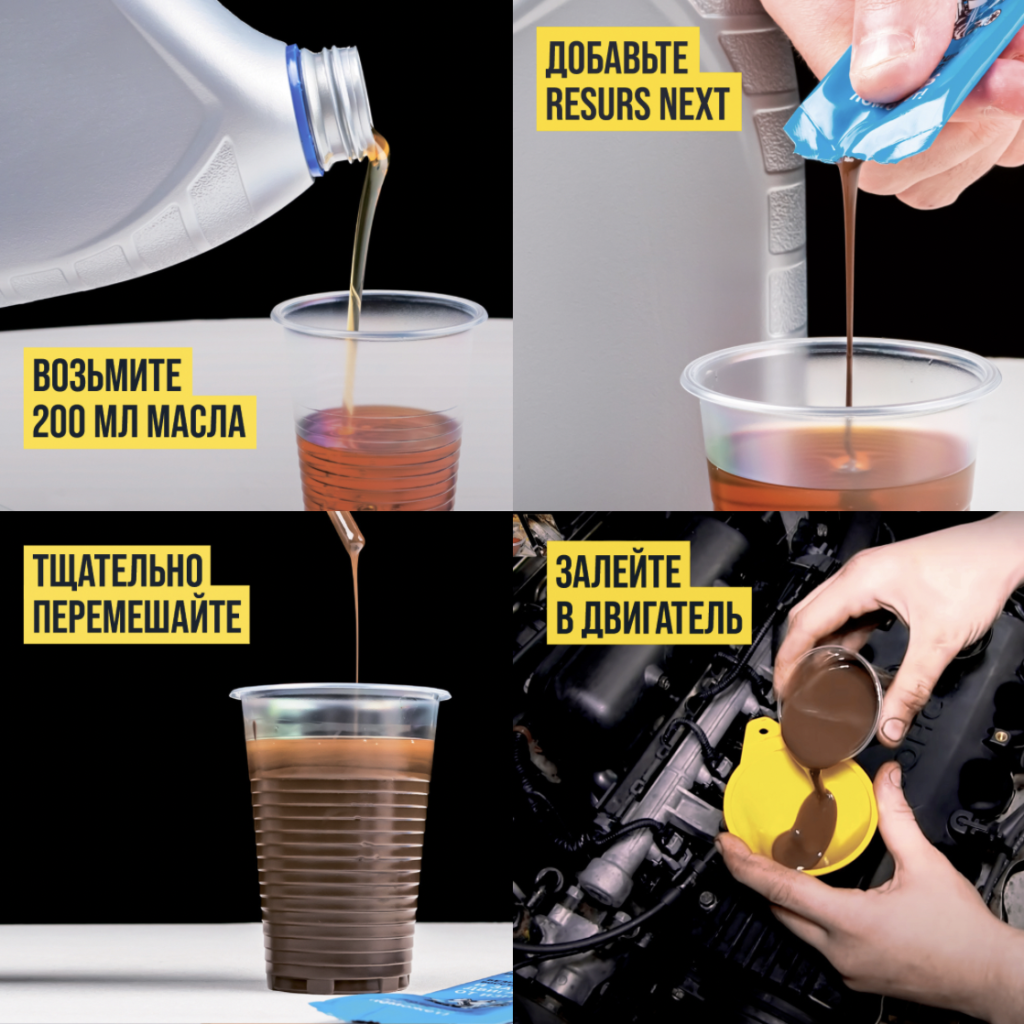 ВОЗЬМИТЕ
200 МЛ МАСЛА

ДОБАВЬТЕ
RESURS NEXT

ТЩАТЕЛЬНО
ПЕРЕМЕШАЙТЕ

ЗАЛЕЙТЕ
В ДВИГАТЕЛЬ